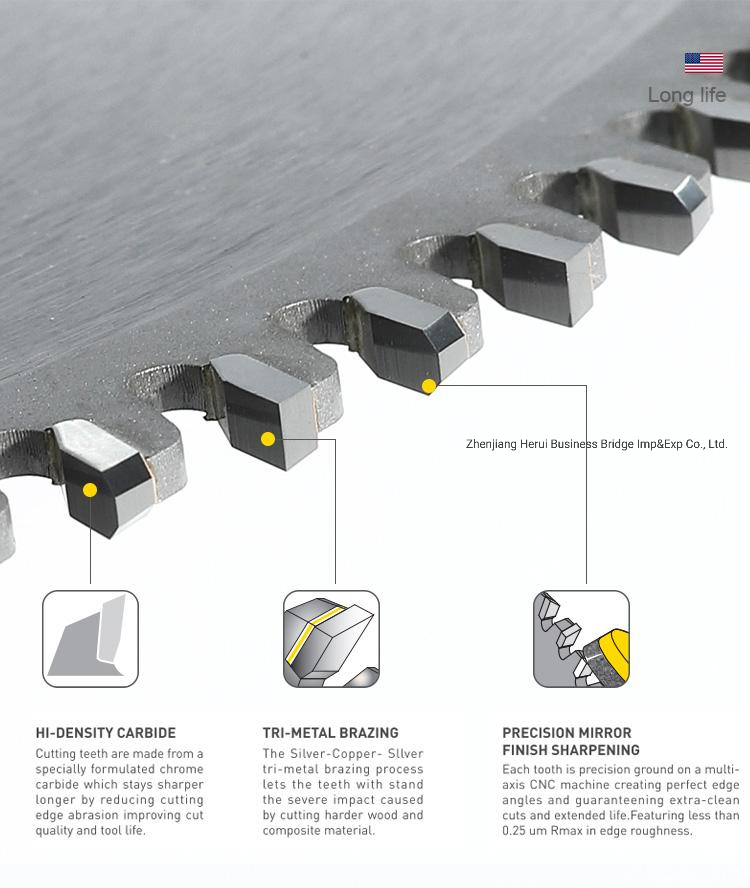 Long life

Zhenjiang Herui Business Bridge Imp&Exp Co., Ltd.

HI-DENSITY CARBIDE
Cutting teeth are made from a specially formulated chrome carbide which stays sharper longer by reducing cutting edge abrasion improving cut quality and tool life.

TRI-METAL BRAZING
The Silver-Copper- Sllver tri-metal brazing process lets the teeth with stand the severe impact caused by cutting harder wood and composite material.

PRECISION MIRROR FINISH SHARPENING
Each tooth is precision ground on a multi-axis CNC machine creating perfect edge angles and guaranteening extra-clean cuts and extended life.Featuring less than 0.25 um Rmax in edge roughness.