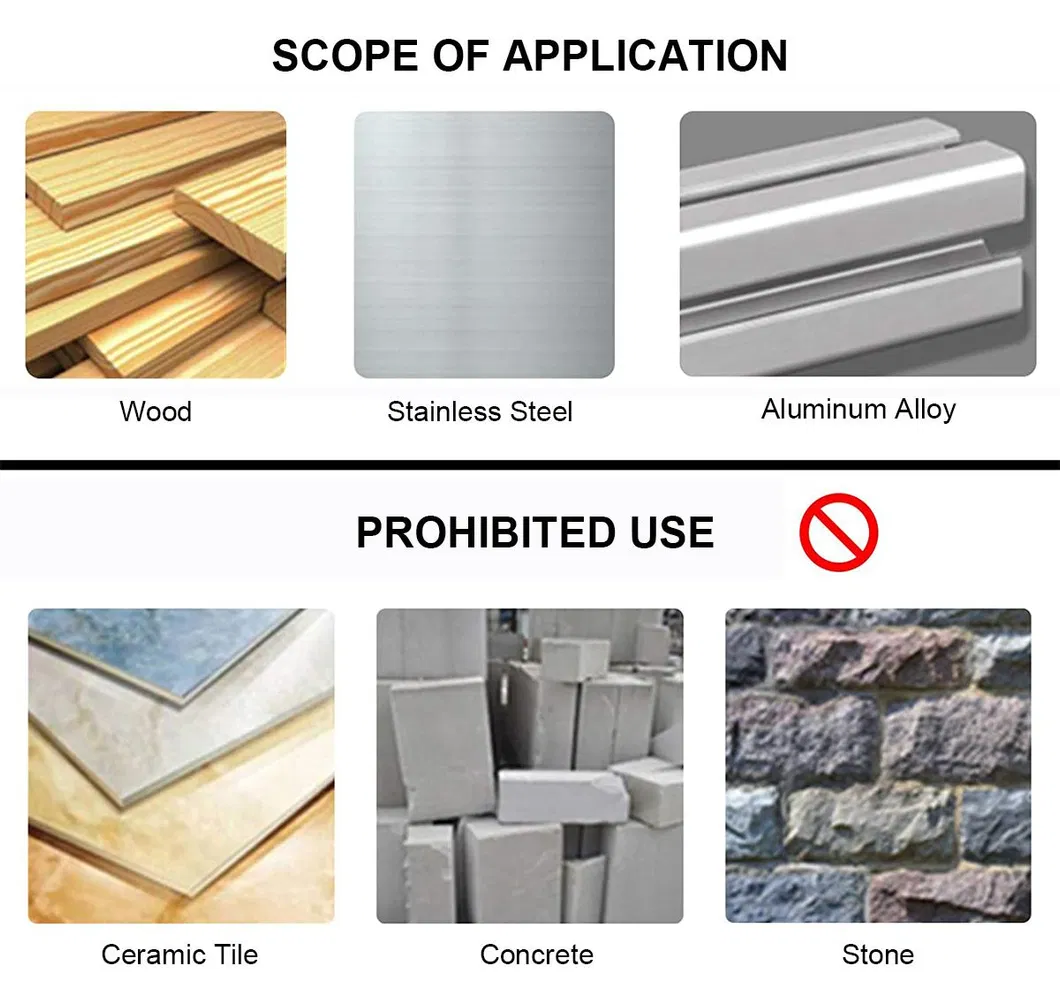 SCOPE OF APPLICATION

Wood

Stainless Steel

Aluminum Alloy

PROHIBITED USE

Ceramic Tile

Concrete

Stone